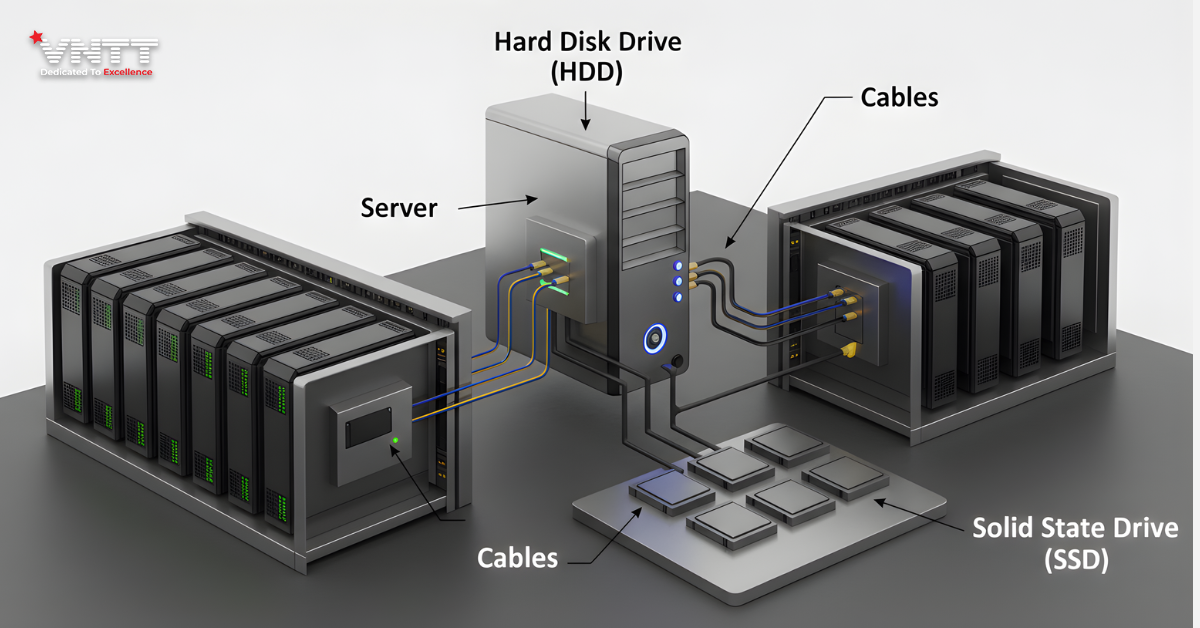 VNTT
Dedicated To Excellence

Hard Disk Drive
(HDD)

Cables

Server

Cables

Solid State Drive
(SSD)